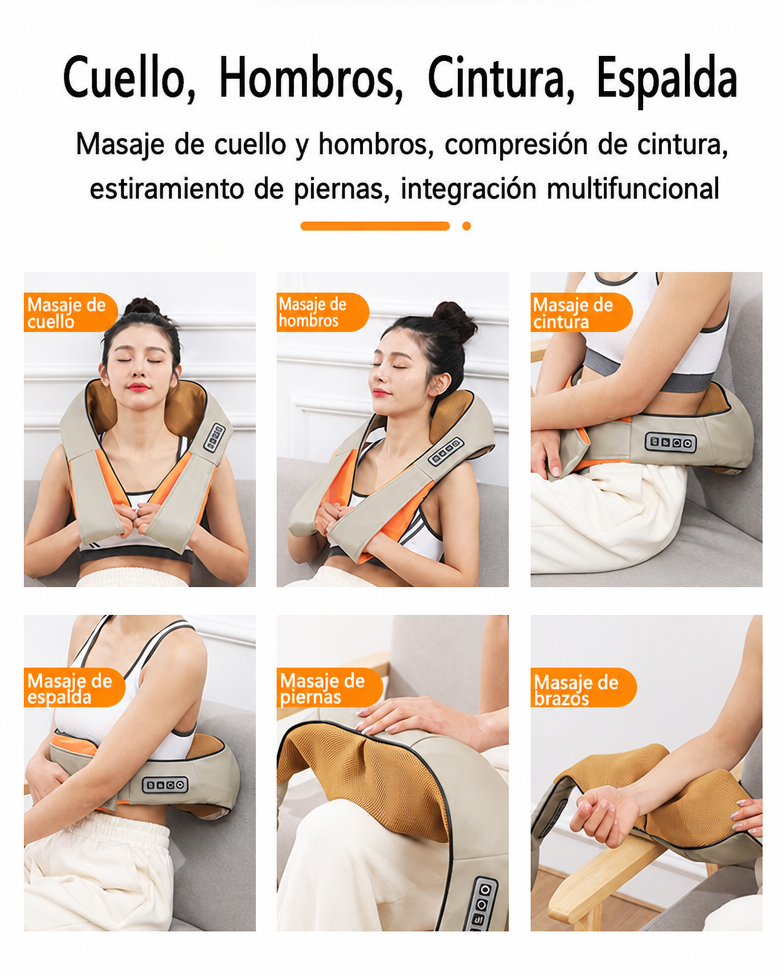 Cuello, Hombros, Cintura, Espalda

Masaje de cuello y hombros, compresión de cintura, estiramiento de piernas, integración multifuncional

Masaje de cuello

Masaje de hombros

Masaje de cintura

Masaje de espalda

Masaje de piernas

Masaje de brazos