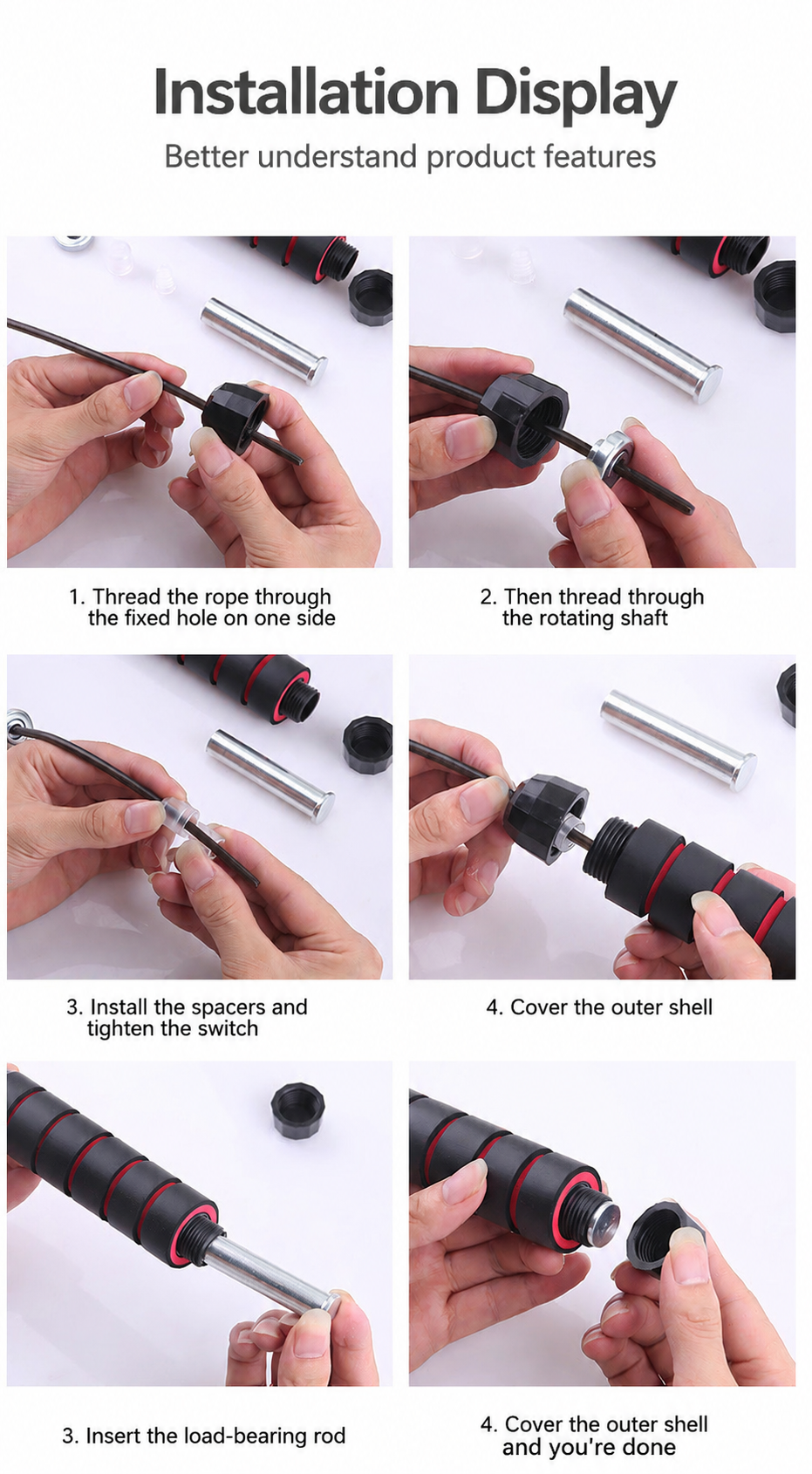 Installation Display

Better understand product features

1. Thread the rope through the fixed hole on one side

2. Then thread through the rotating shaft

3. Install the spacers and tighten the switch

4. Cover the outer shell

3. Insert the load-bearing rod

4. Cover the outer shell and you're done